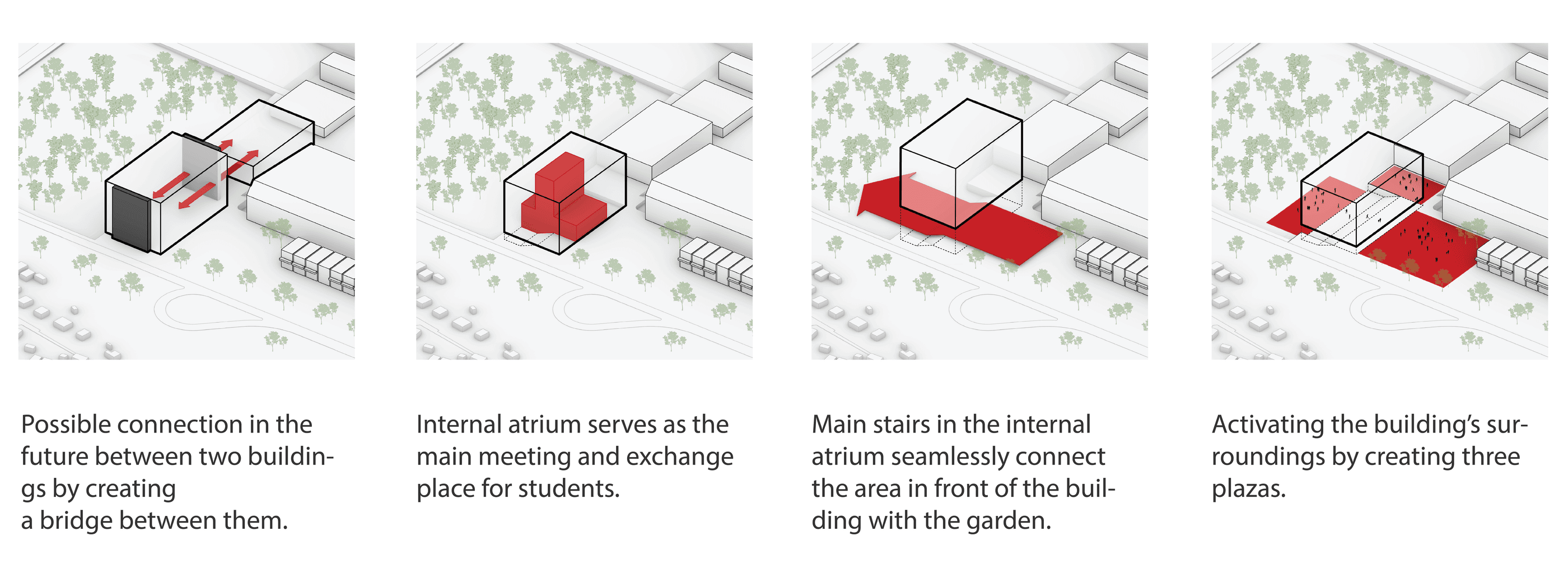 Possible connection in the future between two buildings by creating a bridge between them.

Internal atrium serves as the main meeting and exchange place for students.

Main stairs in the internal atrium seamlessly connect the area in front of the building with the garden.

Activating the building's surroundings by creating three plazas.