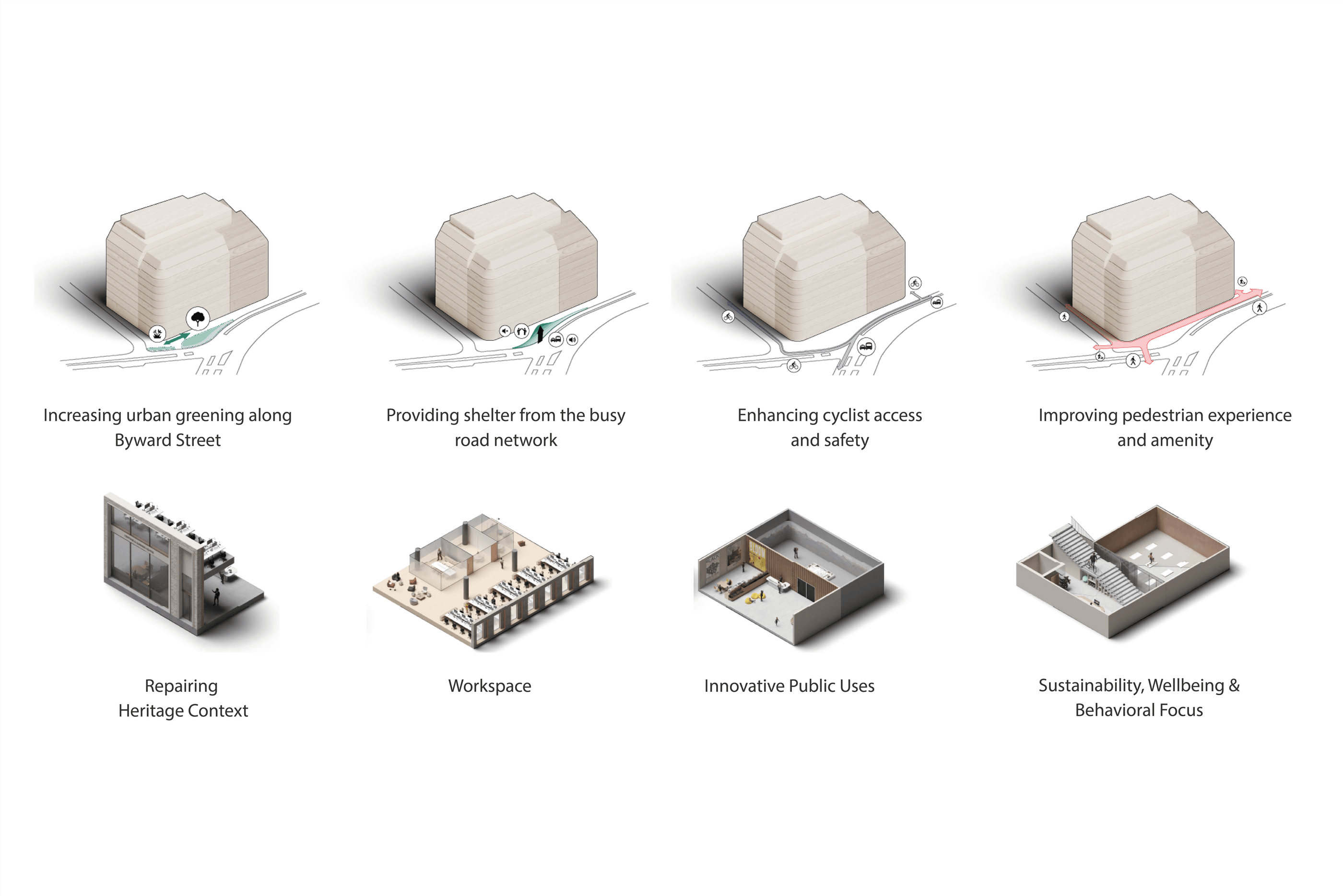 Increasing urban greening along Byward Street

Providing shelter from the busy road network

Enhancing cyclist access and safety

Improving pedestrian experience and amenity

Repairing Heritage Context

Workspace

Innovative Public Uses

Sustainability, Wellbeing & Behavioral Focus